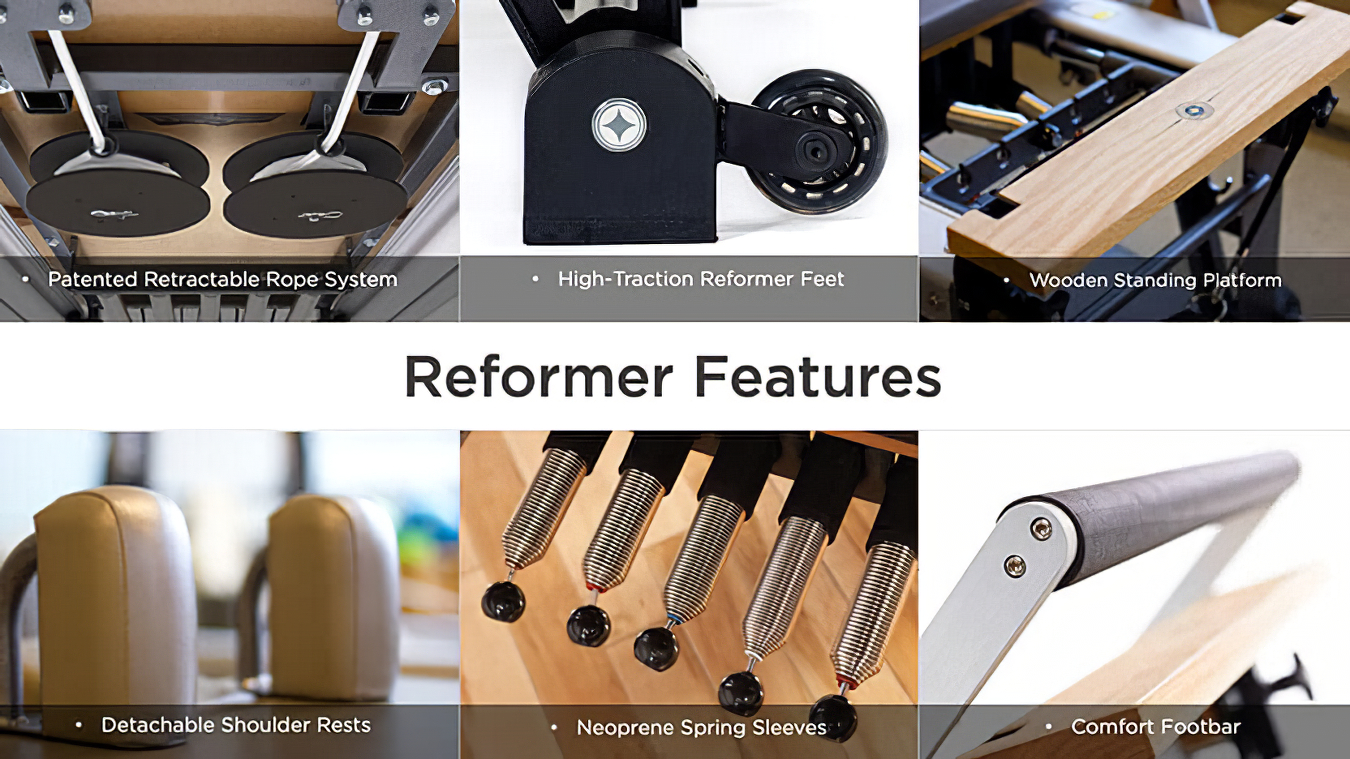 • Patented Retractable Rope System

• High-Traction Reformer Feet

• Wooden Standing Platform

Reformer Features

• Detachable Shoulder Rests

• Neoprene Spring Sleeves

• Comfort Footbar